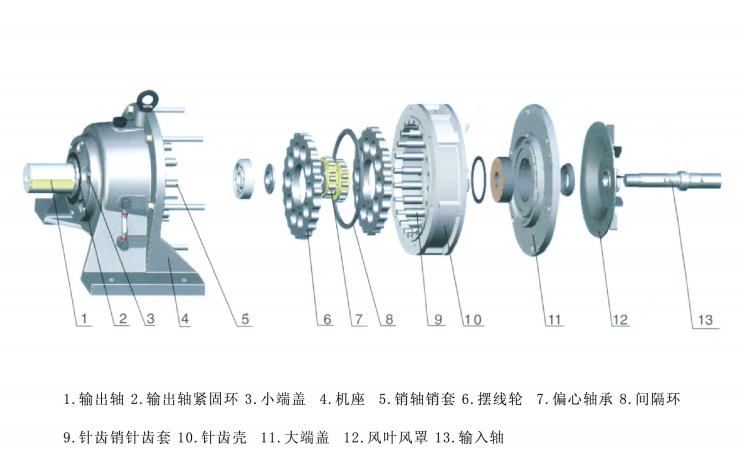 1 2 3 4 5 6 7 8 9 10 11 12 13

1.输出轴 2.输出轴紧固环 3.小端盖 4.机座 5.销轴销套 6.摆线轮 7.偏心轴承 8.间隔环

9.针齿销针齿套 10.针齿壳 11.大端盖 12.风叶风罩 13.输入轴